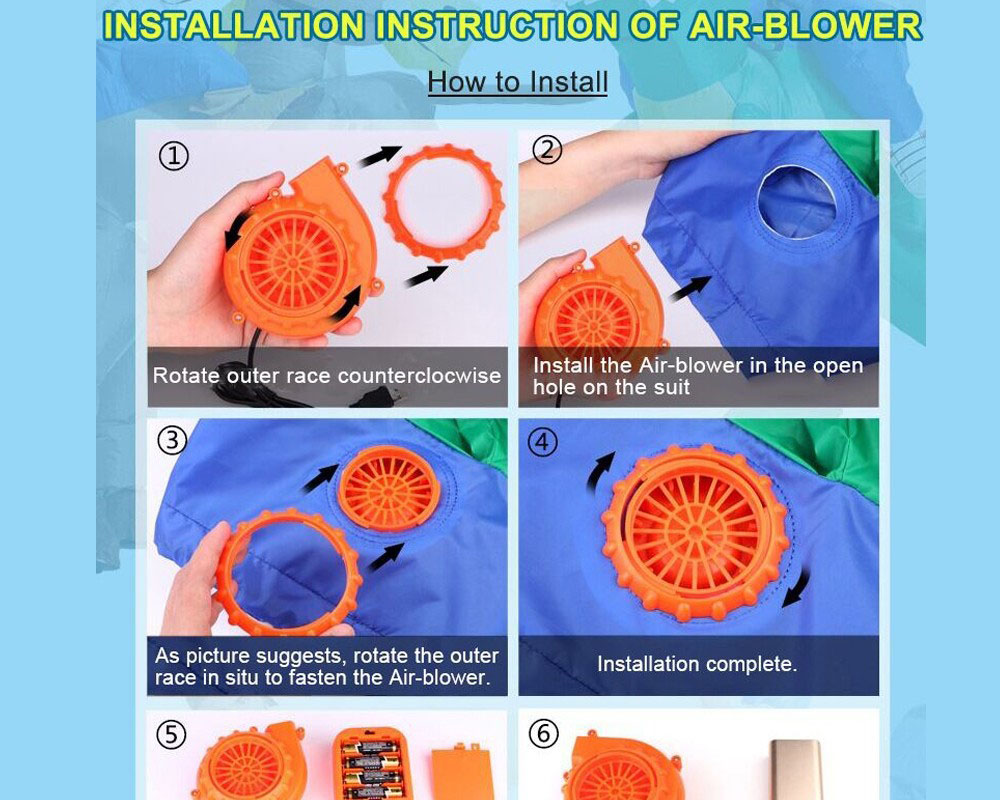 INSTALLATION INSTRUCTION OF AIR-BLOWER

How to Install

①

Rotate outer race counterclocwise

②

Install the Air-blower in the open hole on the suit

③

As picture suggests, rotate the outer race in situ to fasten the Air-blower.

④

Installation complete.

⑤

⑥