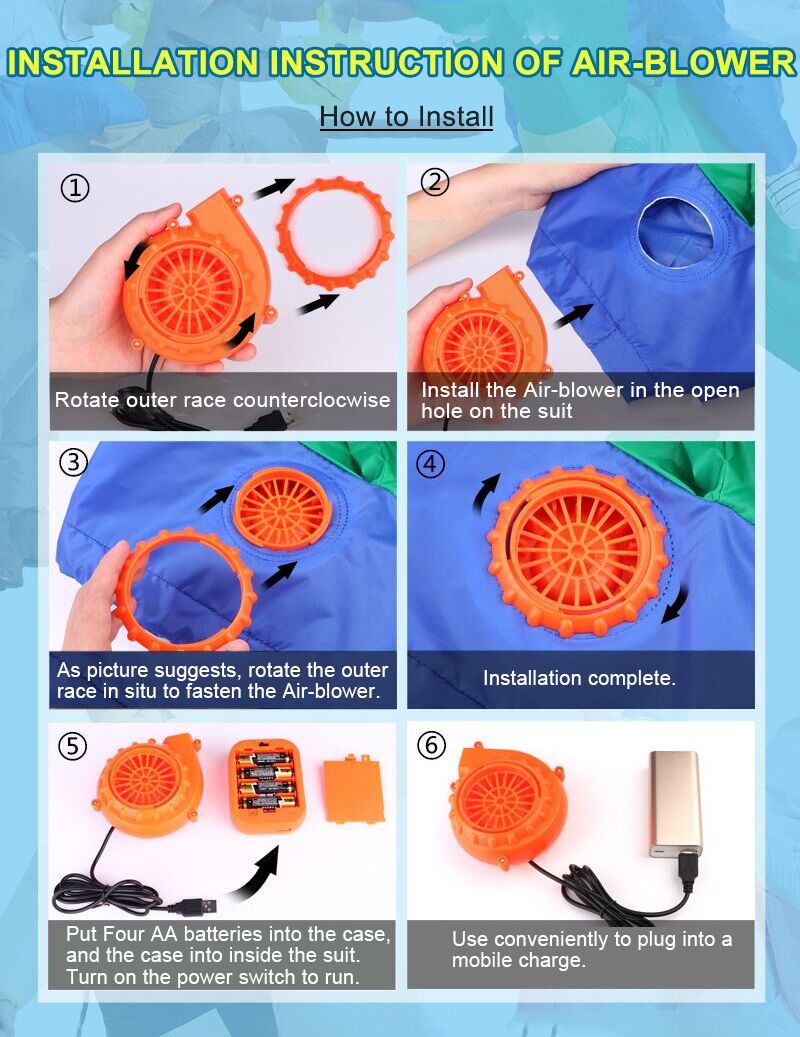 INSTALLATION INSTRUCTION OF AIR-BLOWER

How to Install

①

Rotate outer race counterclocwise

②

Install the Air-blower in the open hole on the suit

③

As picture suggests, rotate the outer race in situ to fasten the Air-blower.

④

Installation complete.

⑤

Put Four AA batteries into the case, and the case into inside the suit. Turn on the power switch to run.

⑥

Use conveniently to plug into a mobile charge.